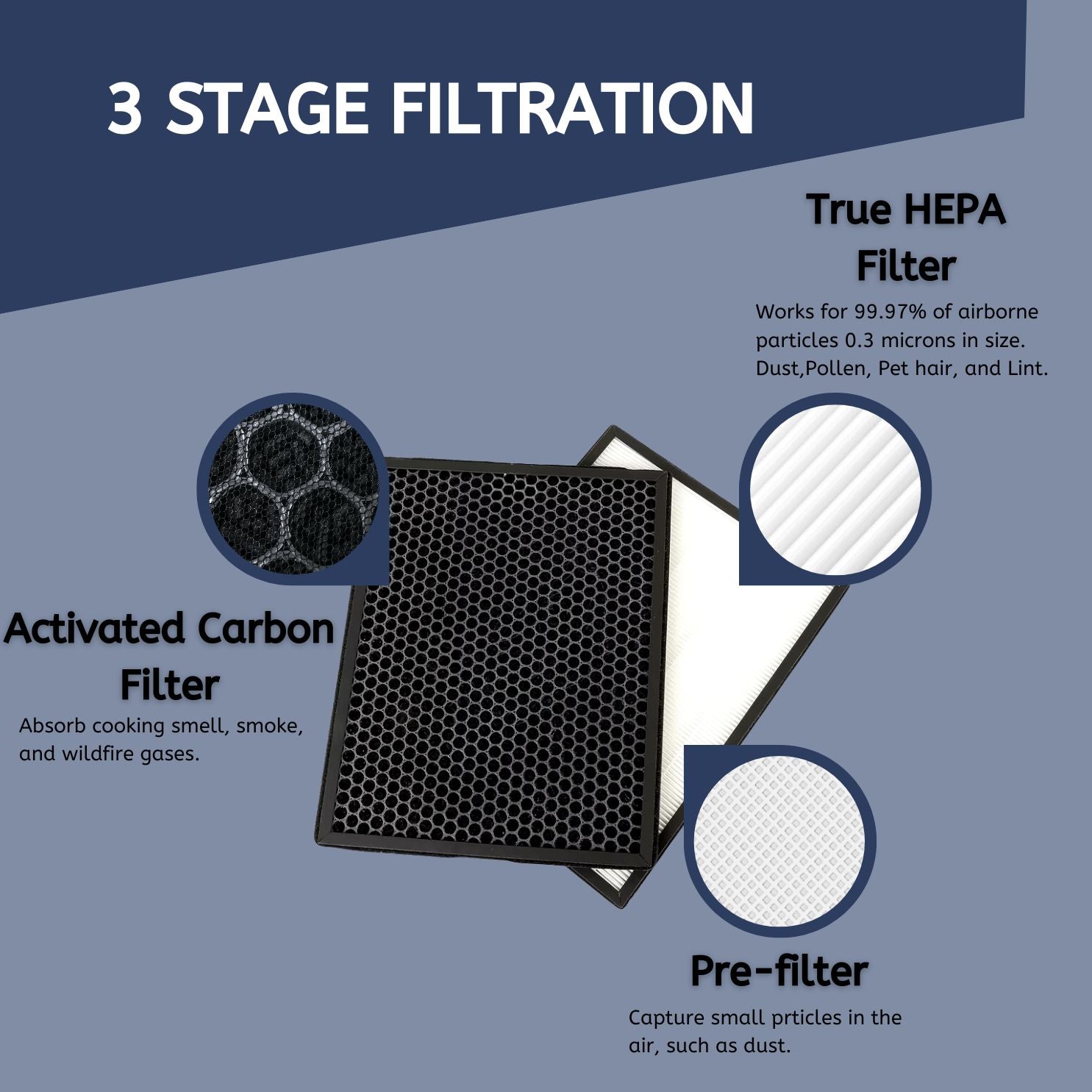 3 STAGE FILTRATION

True HEPA Filter

Works for 99.97% of airborne particles 0.3 microns in size. Dust,Pollen, Pet hair, and Lint.

Activated Carbon Filter

Absorb cooking smell, smoke, and wildfire gases.

Pre-filter

Capture small prticles in the air, such as dust.