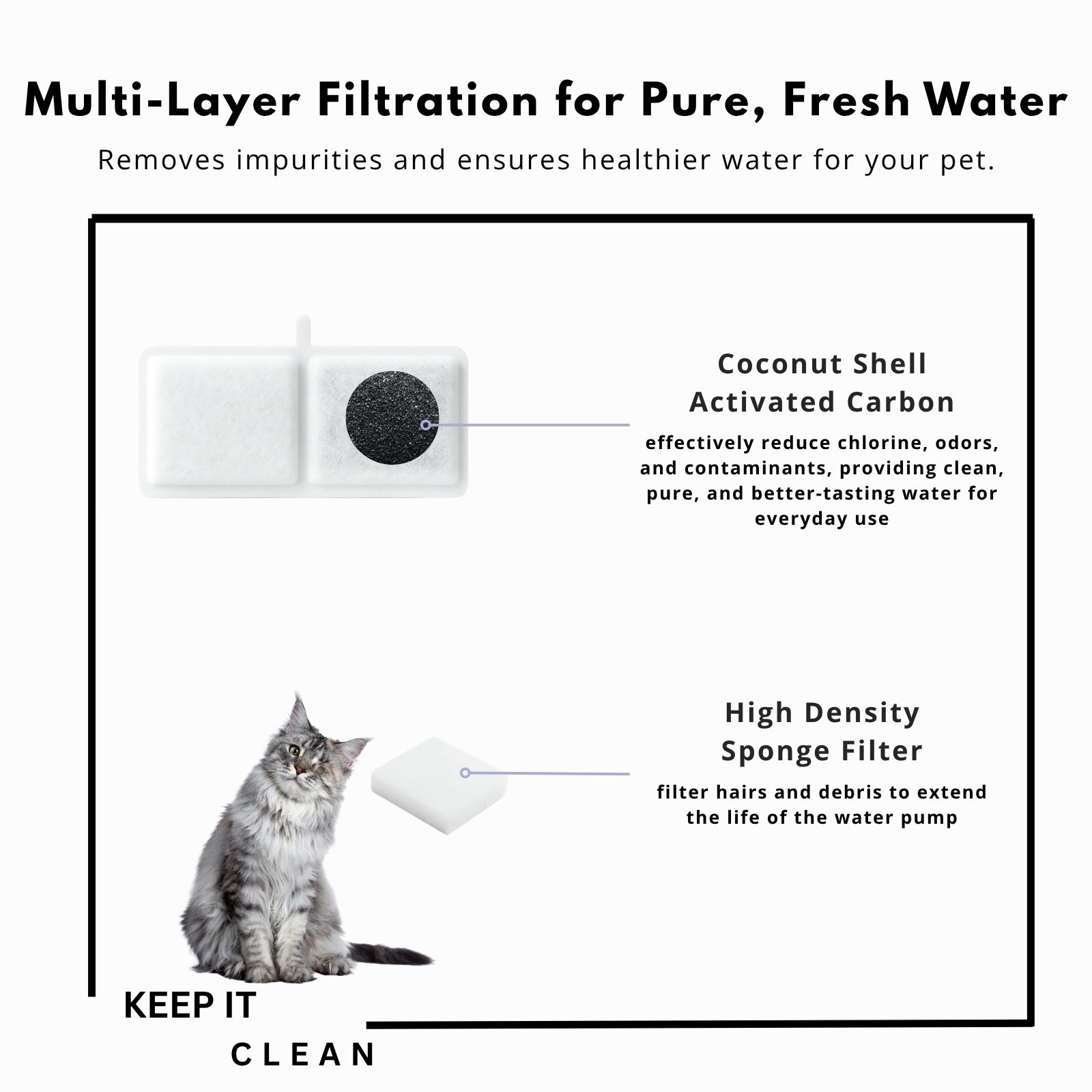 Multi-Layer Filtration for Pure, Fresh Water

Removes impurities and ensures healthier water for your pet.

Coconut Shell Activated Carbon

effectively reduce chlorine, odors, and contaminants, providing clean, pure, and better-tasting water for everyday use

High Density Sponge Filter

filter hairs and debris to extend the life of the water pump

KEEP IT

CLEAN