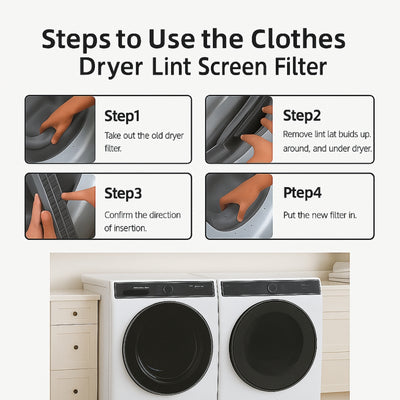 Steps to Use the Clothes Dryer Lint Screen Filter

Step1
Take out the old dryer filter.

Step2
Remove lint lat buids up. around, and under dryer.

Step3
Confirm the direction of insertion.

Ptep4
Put the new filter in.