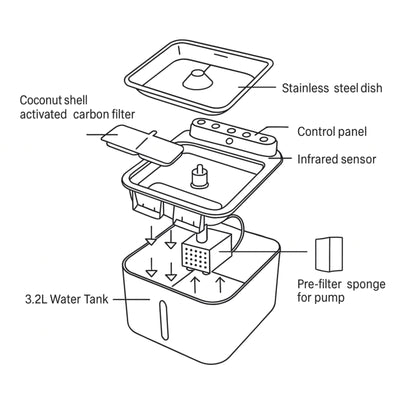 Stainless steel dish

Coconut shell activated carbon filter

Control panel

Infrared sensor

Pre-filter sponge for pump

3.2L Water Tank