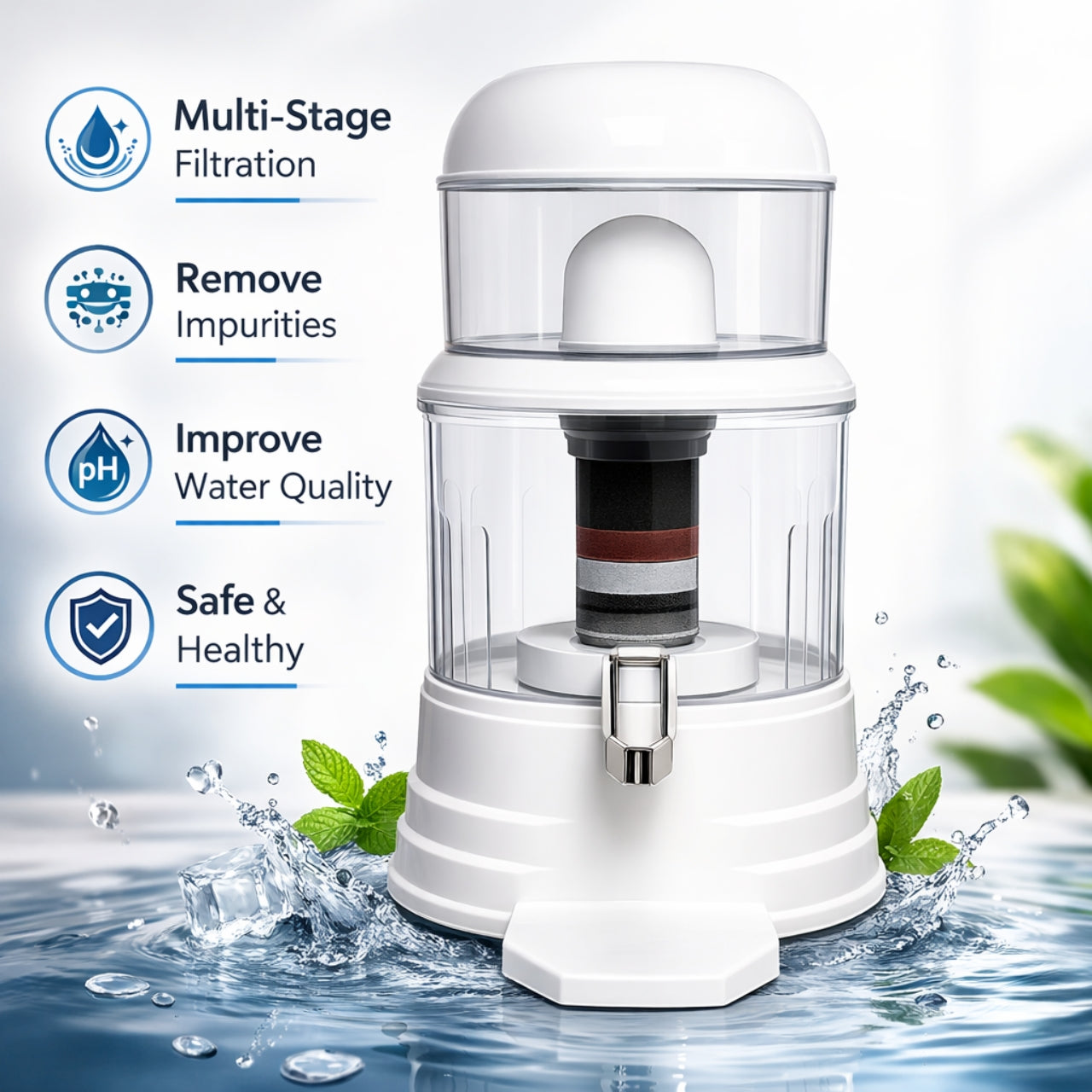 Multi-Stage
Filtration

Remove
Impurities

pH

Improve
Water Quality

Safe &
Healthy