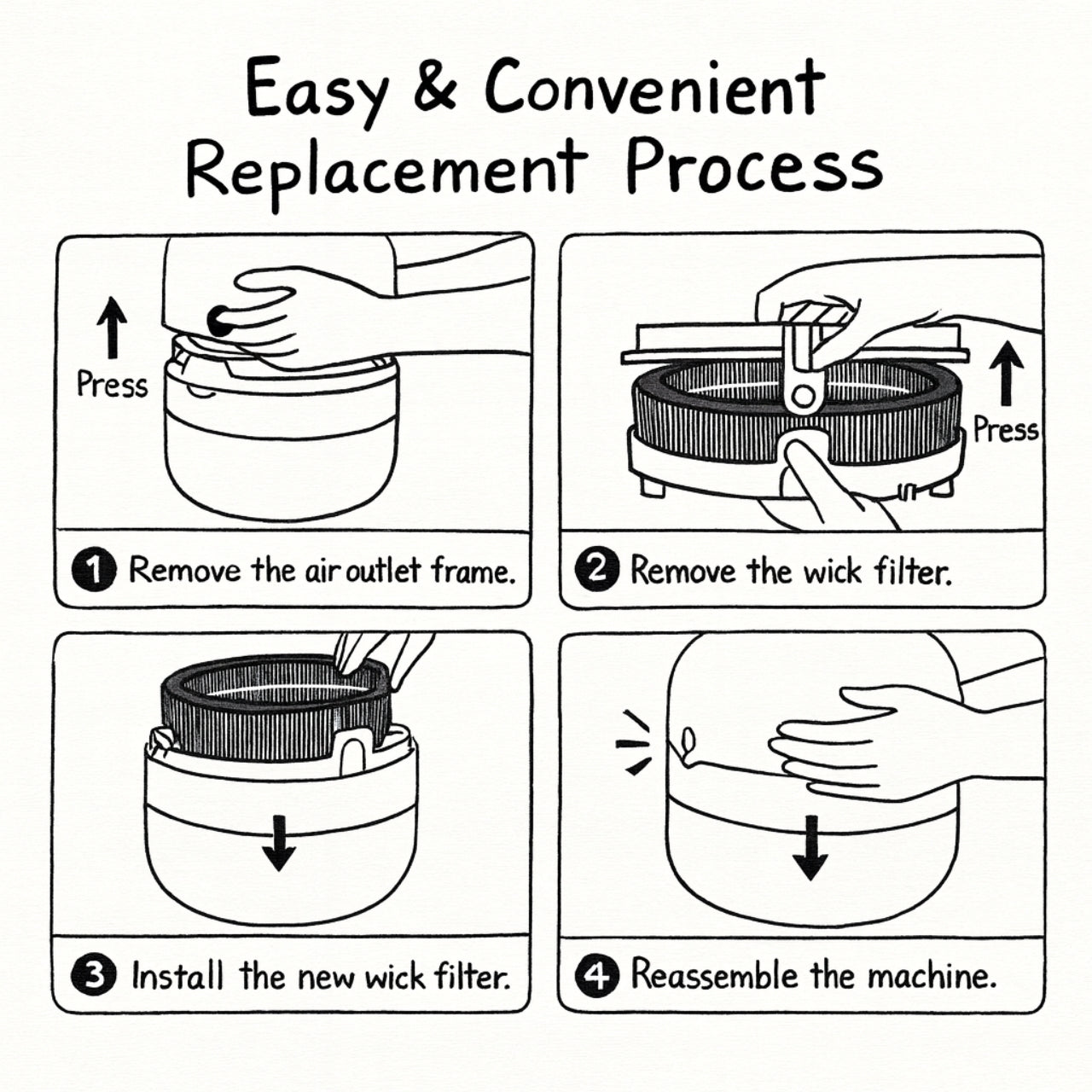 Easy & Convenient Replacement Process

Press

1 Remove the air outlet frame.

Press

2 Remove the wick filter.

3 Install the new wick filter.

4 Reassemble the machine.