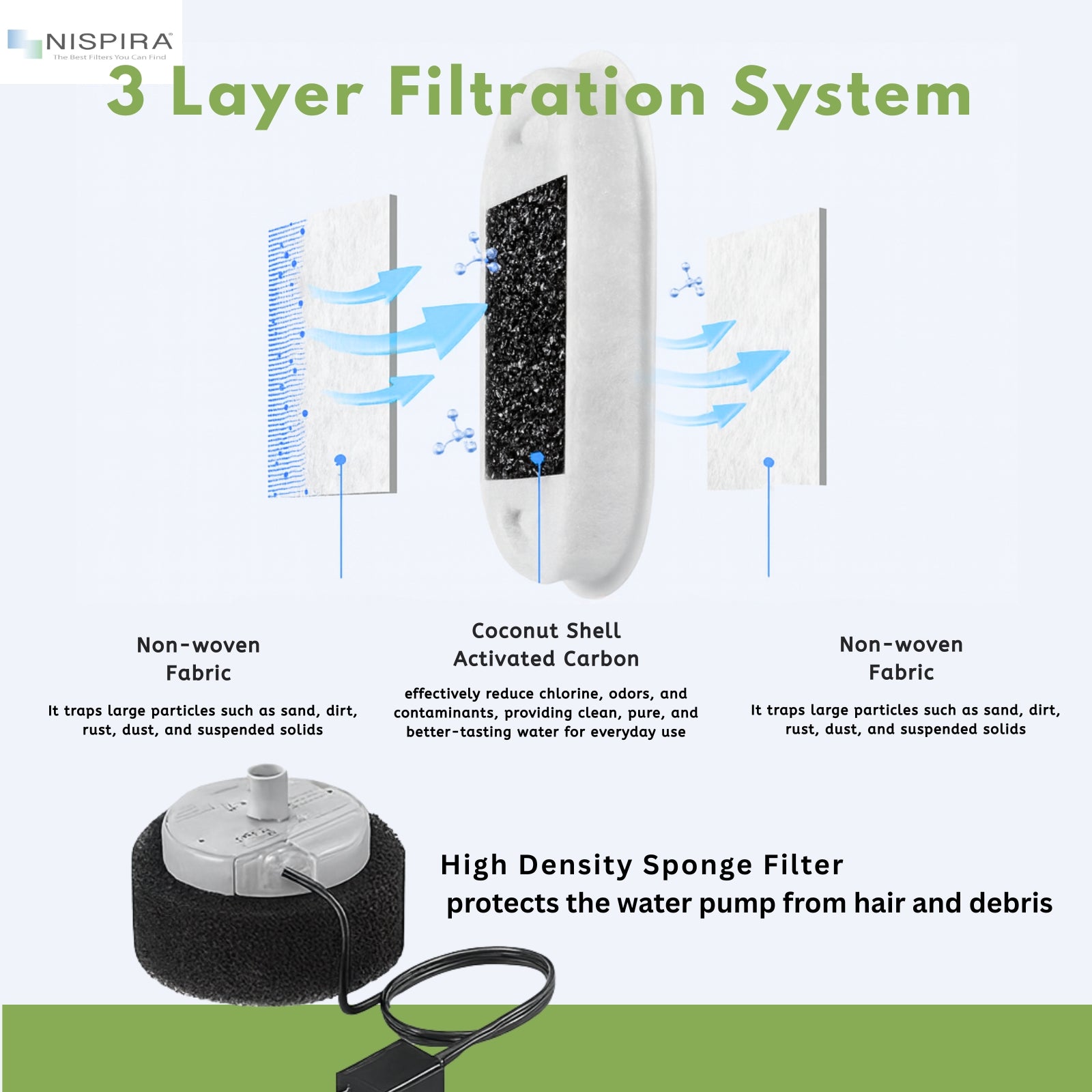 NISPIRA
The Best Filters You Can Find

3 Layer Filtration System

Non-woven Fabric

It traps large particles such as sand, dirt, rust, dust, and suspended solids

Coconut Shell Activated Carbon

effectively reduce chlorine, odors, and contaminants, providing clean, pure, and better-tasting water for everyday use

Non-woven Fabric

It traps large particles such as sand, dirt, rust, dust, and suspended solids

High Density Sponge Filter
protects the water pump from hair and debris