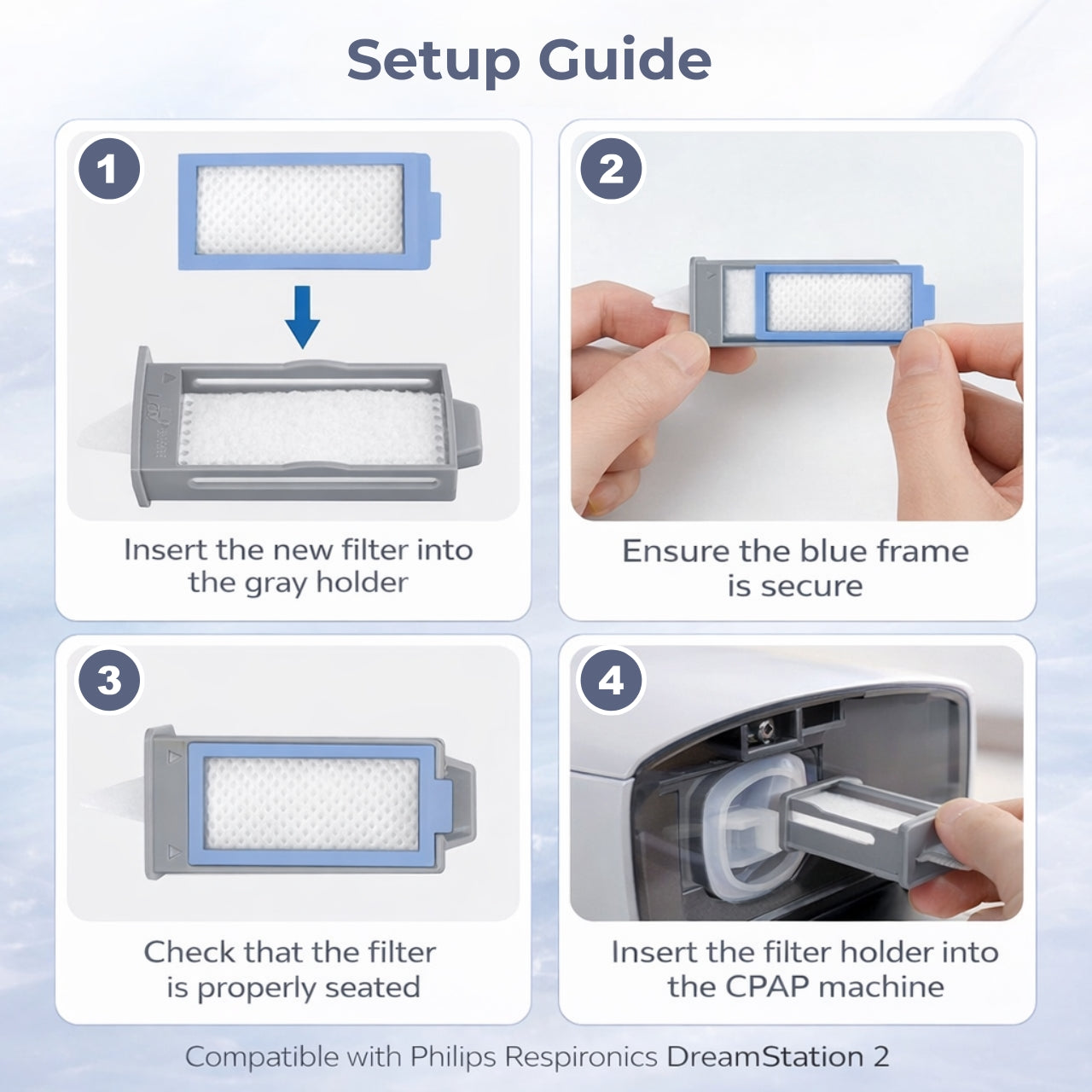 Setup Guide

1

Insert the new filter into the gray holder

2

Ensure the blue frame is secure

3

Check that the filter is properly seated

4

Insert the filter holder into the CPAP machine

Compatible with Philips Respironics DreamStation 2