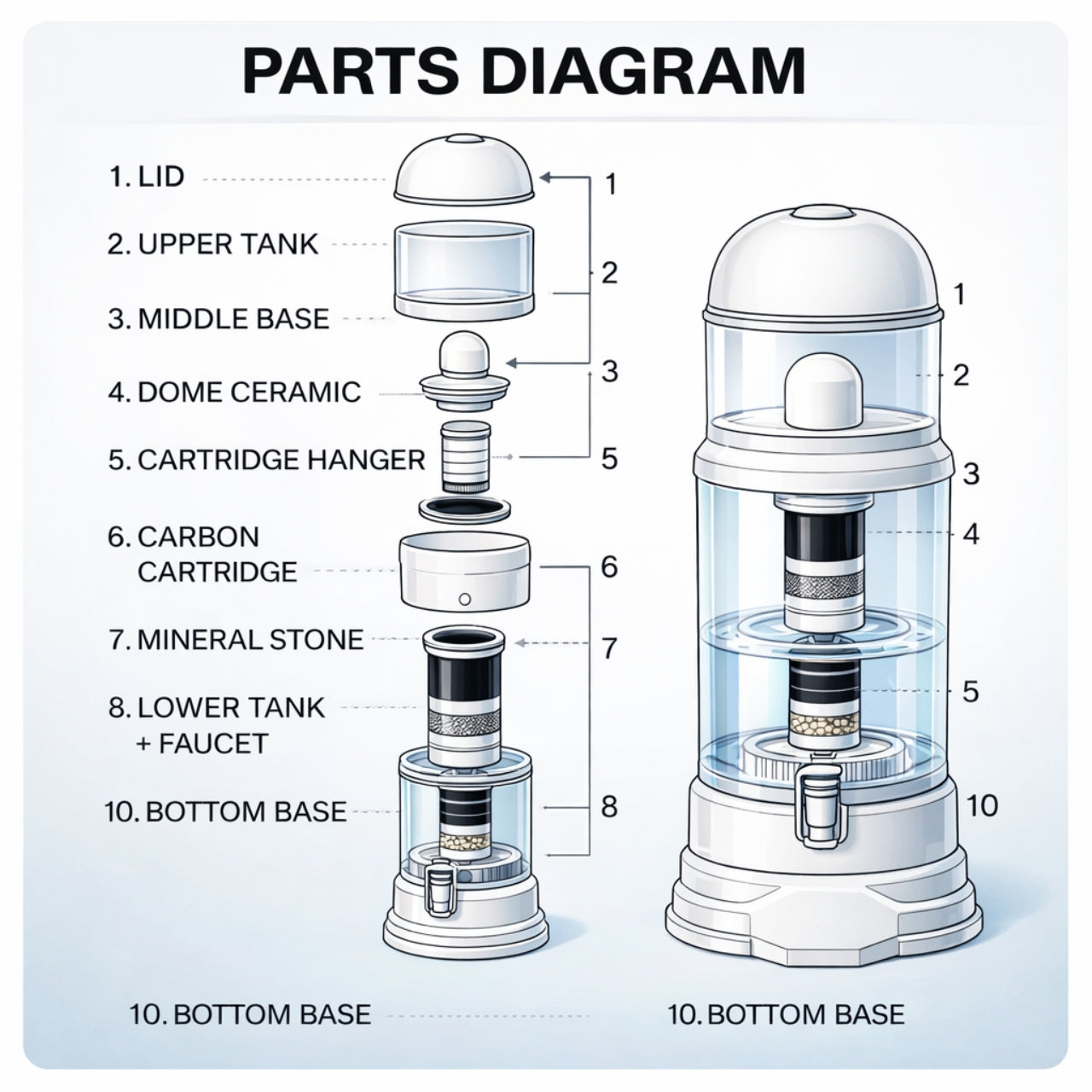 PARTS DIAGRAM

1. LID
2. UPPER TANK
3. MIDDLE BASE
4. DOME CERAMIC
5. CARTRIDGE HANGER
6. CARBON CARTRIDGE
7. MINERAL STONE
8. LOWER TANK + FAUCET
10. BOTTOM BASE

1
2
3
5
6
7
8

1
2
3
4
5
10

10. BOTTOM BASE

10. BOTTOM BASE