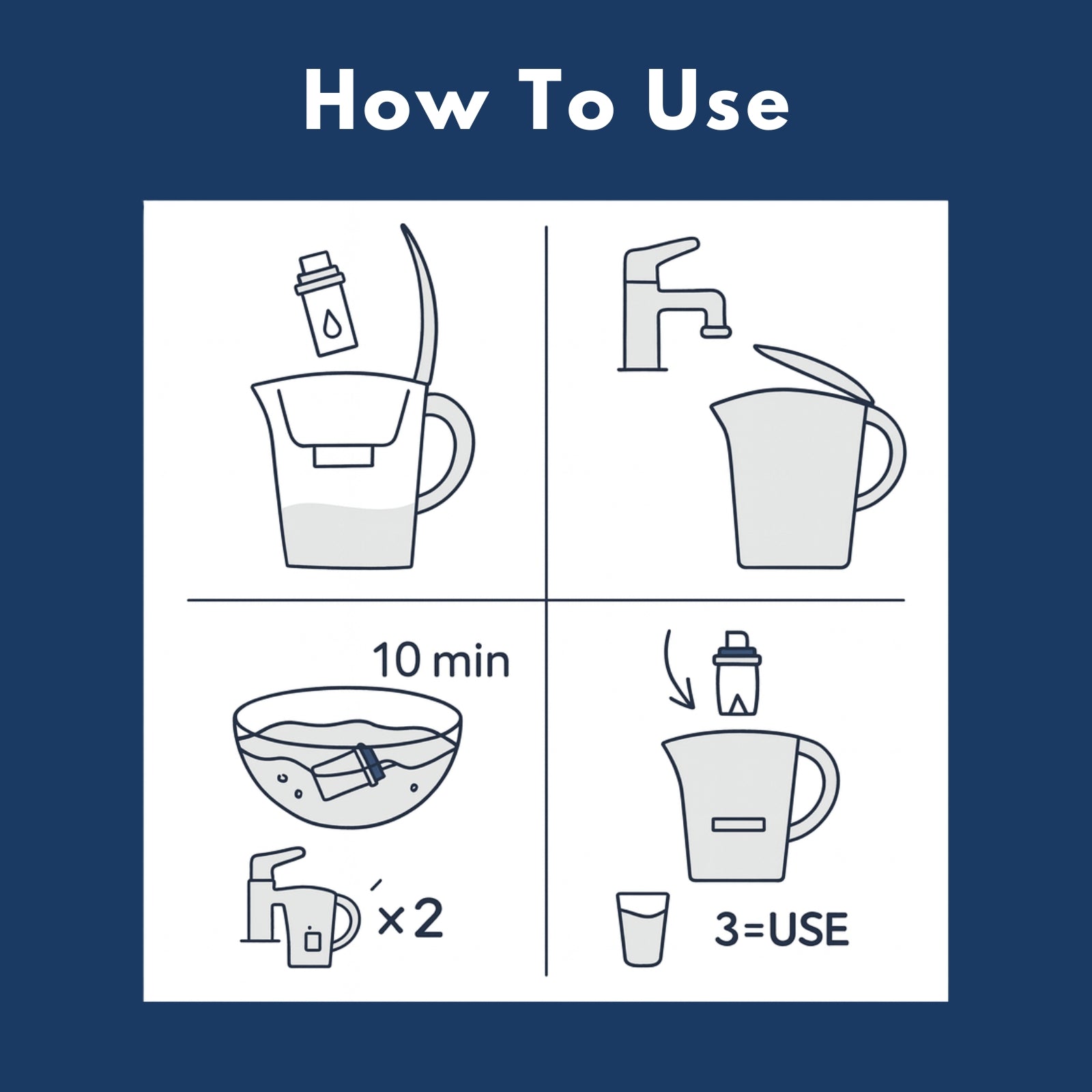 How To Use

10 min

×2

3=USE