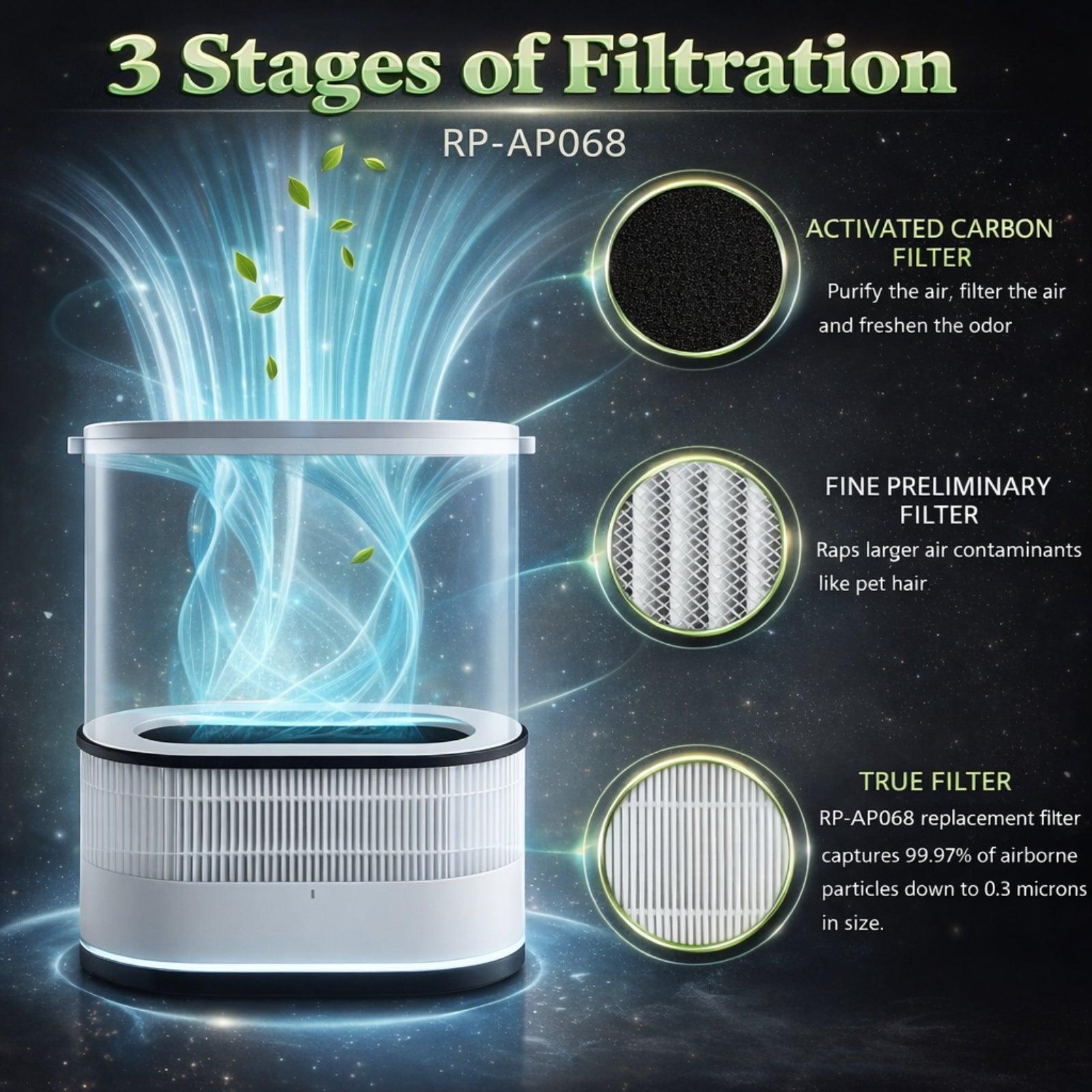 3 Stages of Filtration

RP-AP068

ACTIVATED CARBON FILTER

Purify the air, filter the air and freshen the odor

FINE PRELIMINARY FILTER

Raps larger air contaminants like pet hair

TRUE FILTER

RP-AP068 replacement filter captures 99.97% of airborne particles down to 0.3 microns in size.