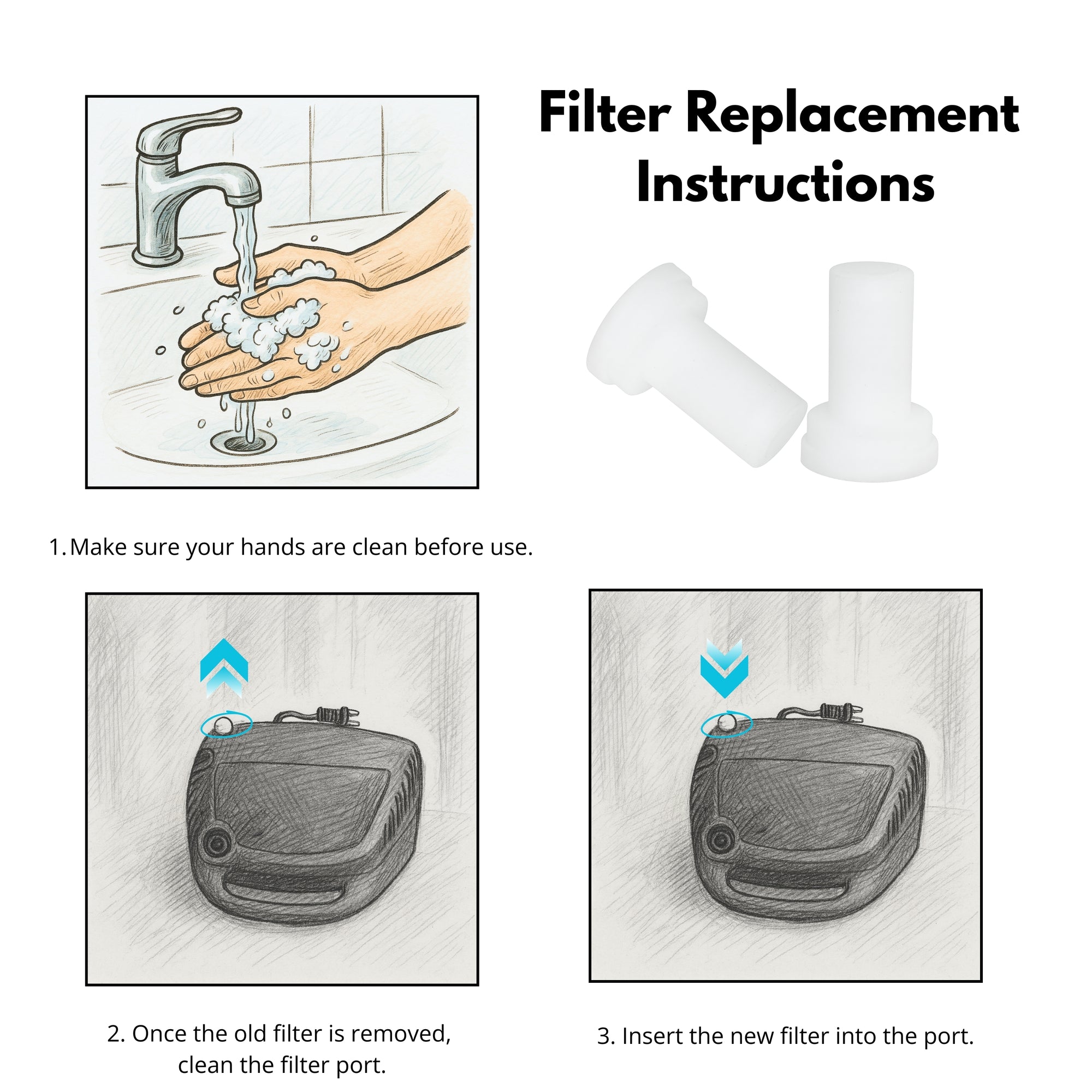 Filter Replacement Instructions

1. Make sure your hands are clean before use.

2. Once the old filter is removed, clean the filter port.

3. Insert the new filter into the port.