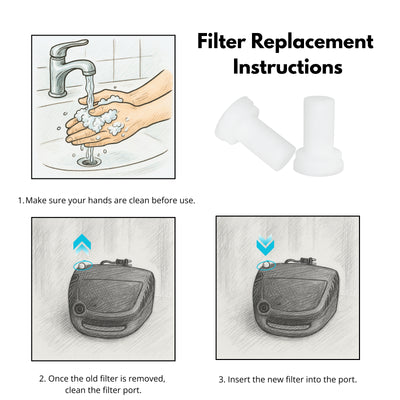 Filter Replacement Instructions

1. Make sure your hands are clean before use.

2. Once the old filter is removed, clean the filter port.

3. Insert the new filter into the port.