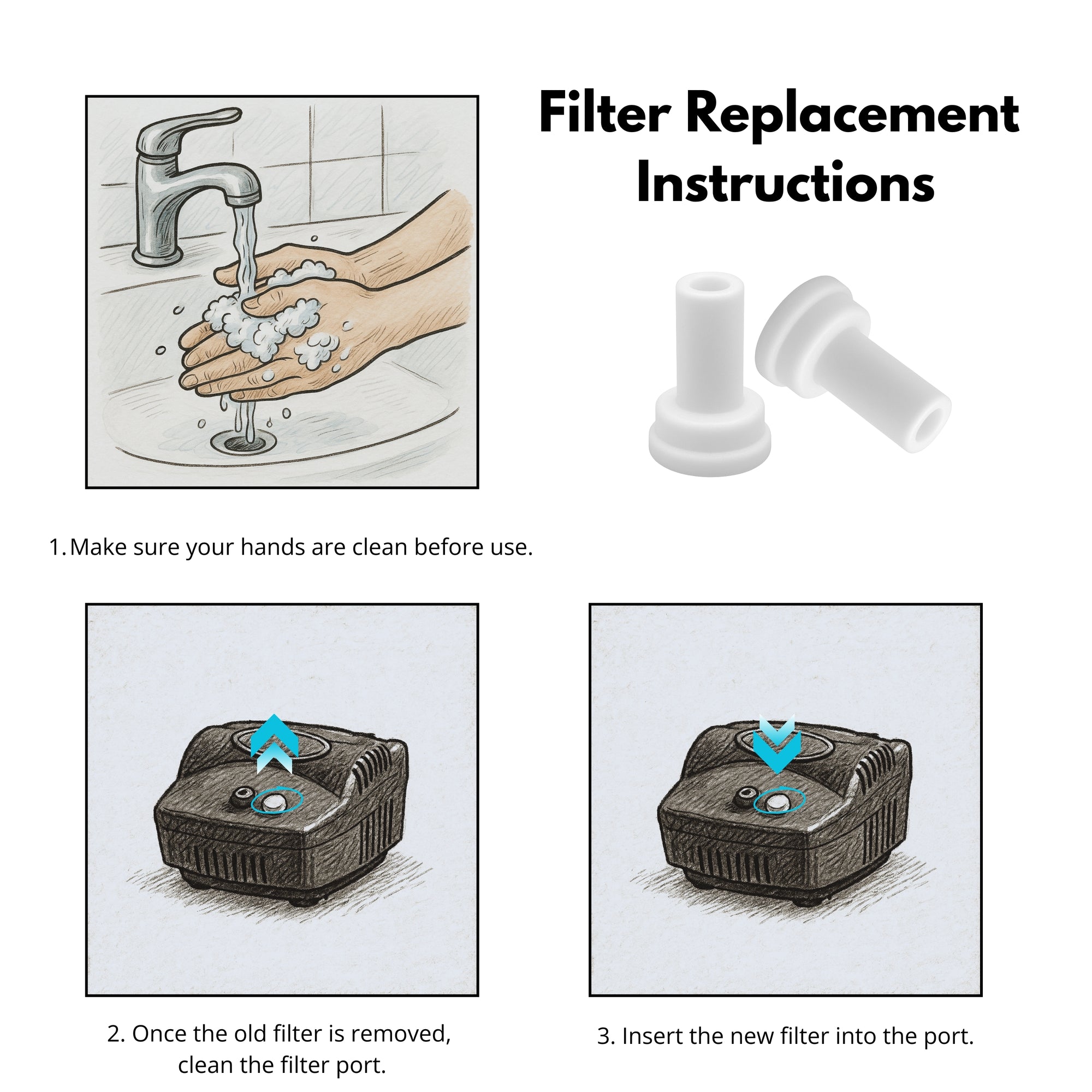 Filter Replacement Instructions

1. Make sure your hands are clean before use.

2. Once the old filter is removed, clean the filter port.

3. Insert the new filter into the port.