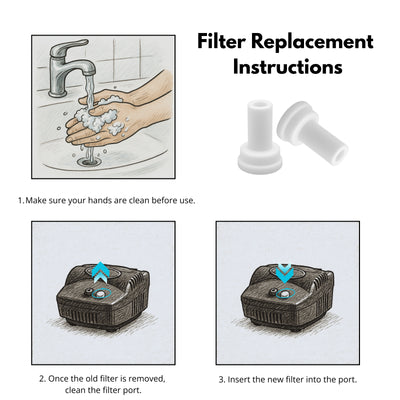 Filter Replacement Instructions

1. Make sure your hands are clean before use.

2. Once the old filter is removed, clean the filter port.

3. Insert the new filter into the port.