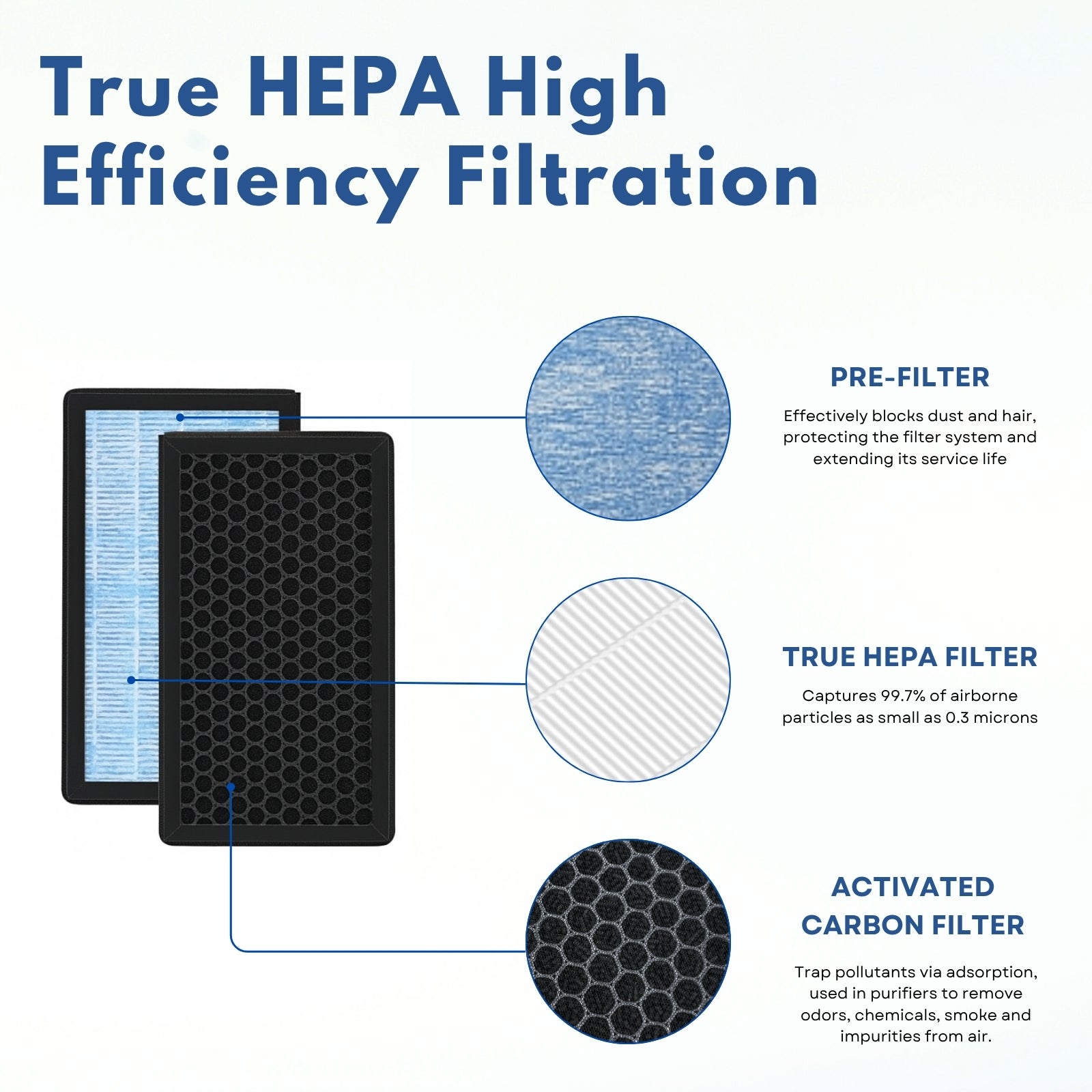 True HEPA High Efficiency Filtration

PRE-FILTER

Effectively blocks dust and hair, protecting the filter system and extending its service life

TRUE HEPA FILTER

Captures 99.7% of airborne particles as small as 0.3 microns

ACTIVATED CARBON FILTER

Trap pollutants via adsorption, used in purifiers to remove odors, chemicals, smoke and impurities from air.