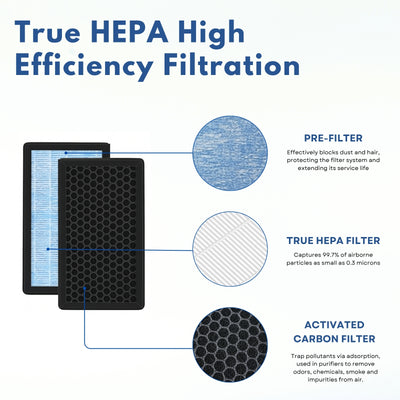 True HEPA High Efficiency Filtration

PRE-FILTER

Effectively blocks dust and hair, protecting the filter system and extending its service life

TRUE HEPA FILTER

Captures 99.7% of airborne particles as small as 0.3 microns

ACTIVATED CARBON FILTER

Trap pollutants via adsorption, used in purifiers to remove odors, chemicals, smoke and impurities from air.