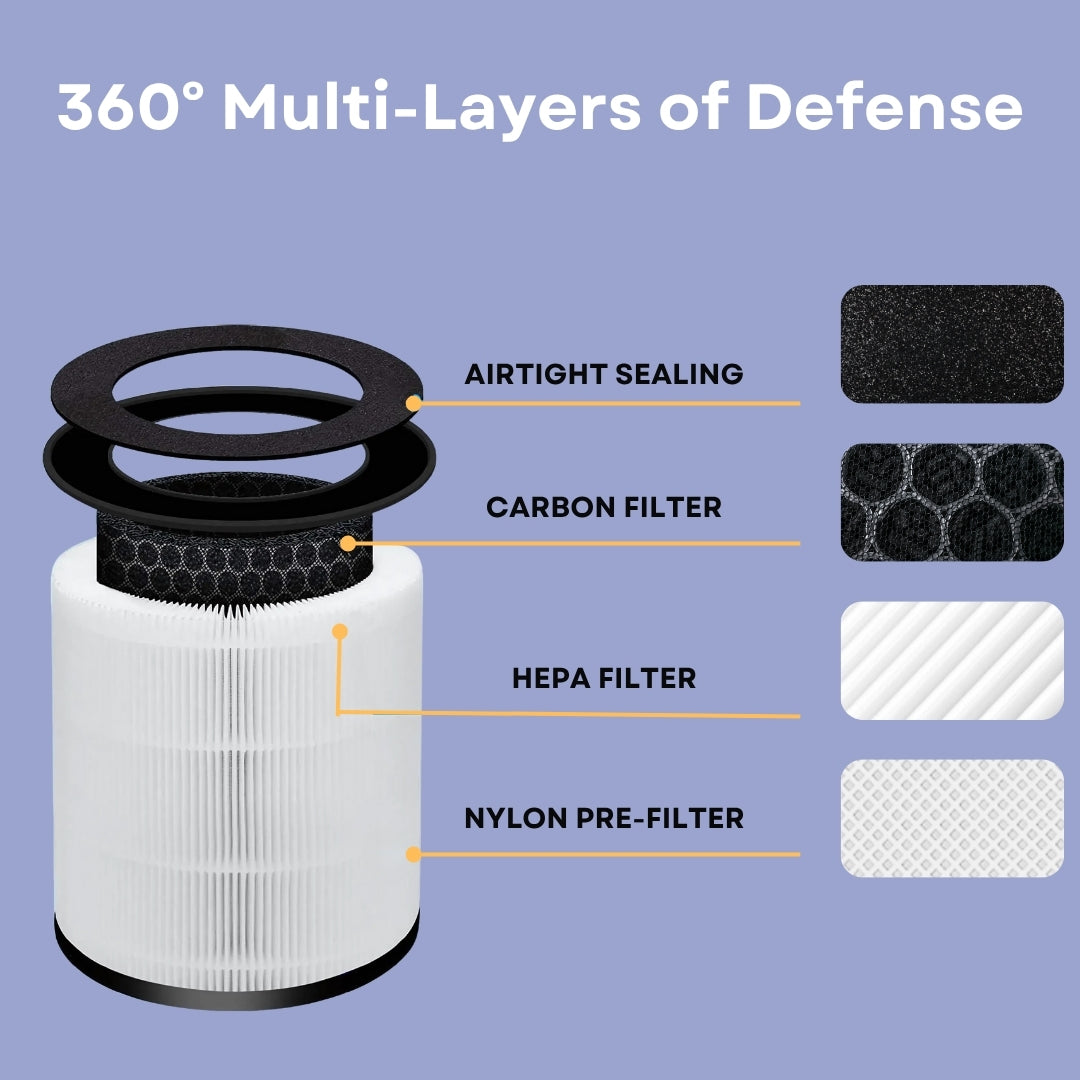 360° Multi-Layers of Defense

AIRTIGHT SEALING

CARBON FILTER

HEPA FILTER

NYLON PRE-FILTER