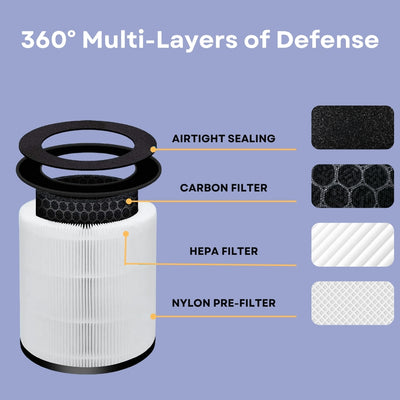 360° Multi-Layers of Defense

AIRTIGHT SEALING

CARBON FILTER

HEPA FILTER

NYLON PRE-FILTER