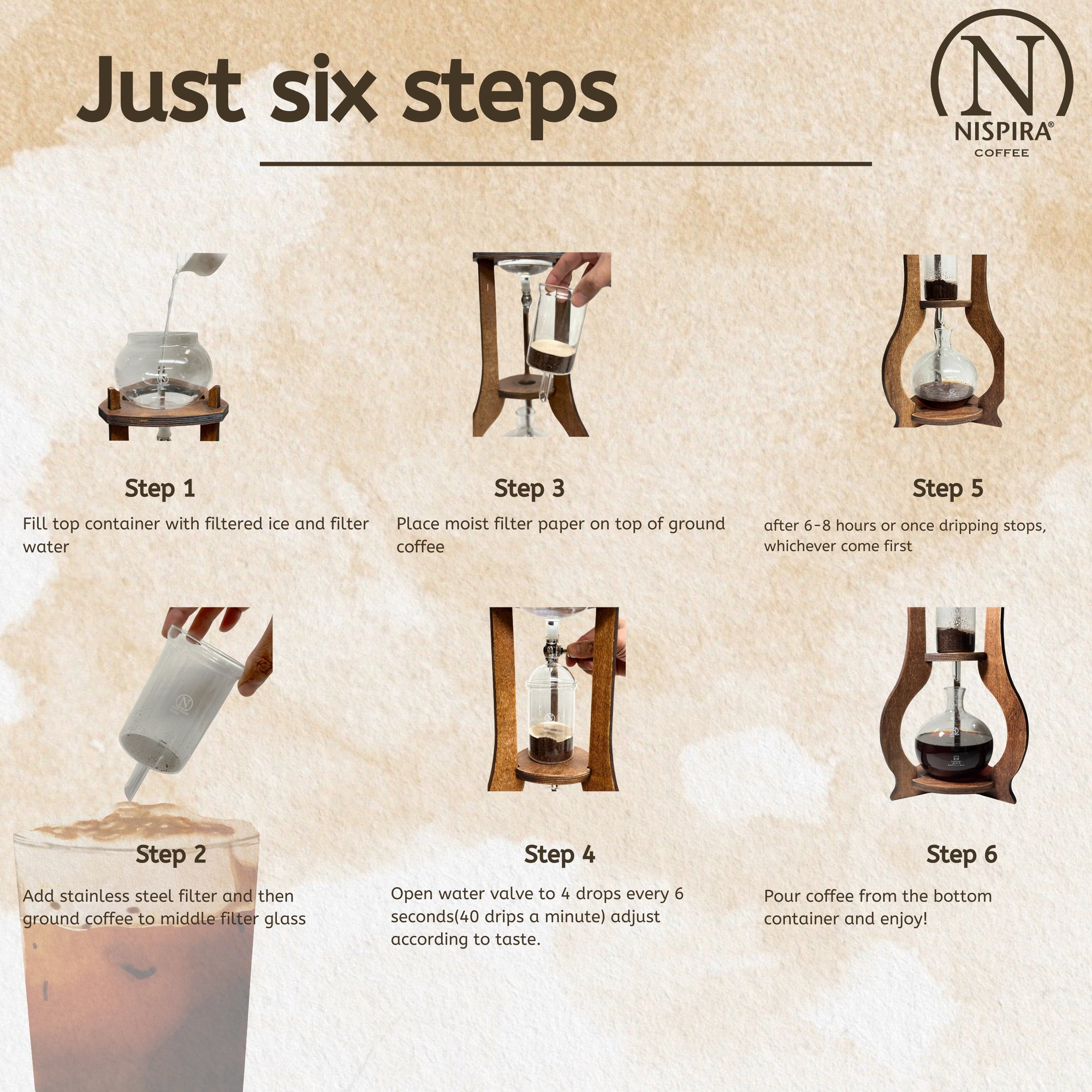 Just six steps

N
NISPIRA®
COFFEE

Step 1
Fill top container with filtered ice and filter water

Step 3
Place moist filter paper on top of ground coffee

Step 5
after 6-8 hours or once dripping stops, whichever come first

Step 2
Add stainless steel filter and then ground coffee to middle filter glass

Step 4
Open water valve to 4 drops every 6 seconds(40 drips a minute) adjust according to taste.

Step 6
Pour coffee from the bottom container and enjoy!