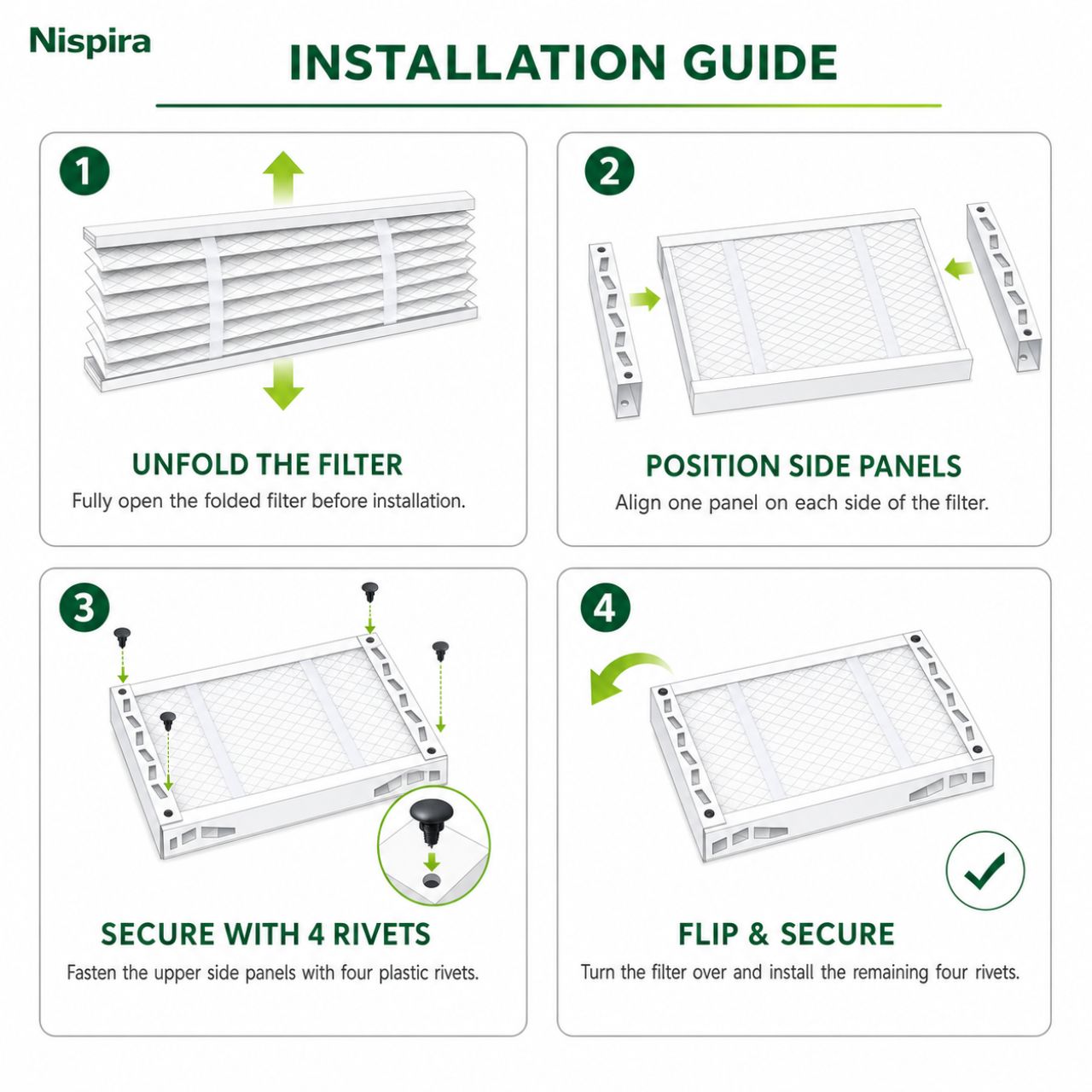 Nispira

INSTALLATION GUIDE

1

UNFOLD THE FILTER

Fully open the folded filter before installation.

2

POSITION SIDE PANELS

Align one panel on each side of the filter.

3

SECURE WITH 4 RIVETS

Fasten the upper side panels with four plastic rivets.

4

FLIP & SECURE

Turn the filter over and install the remaining four rivets.