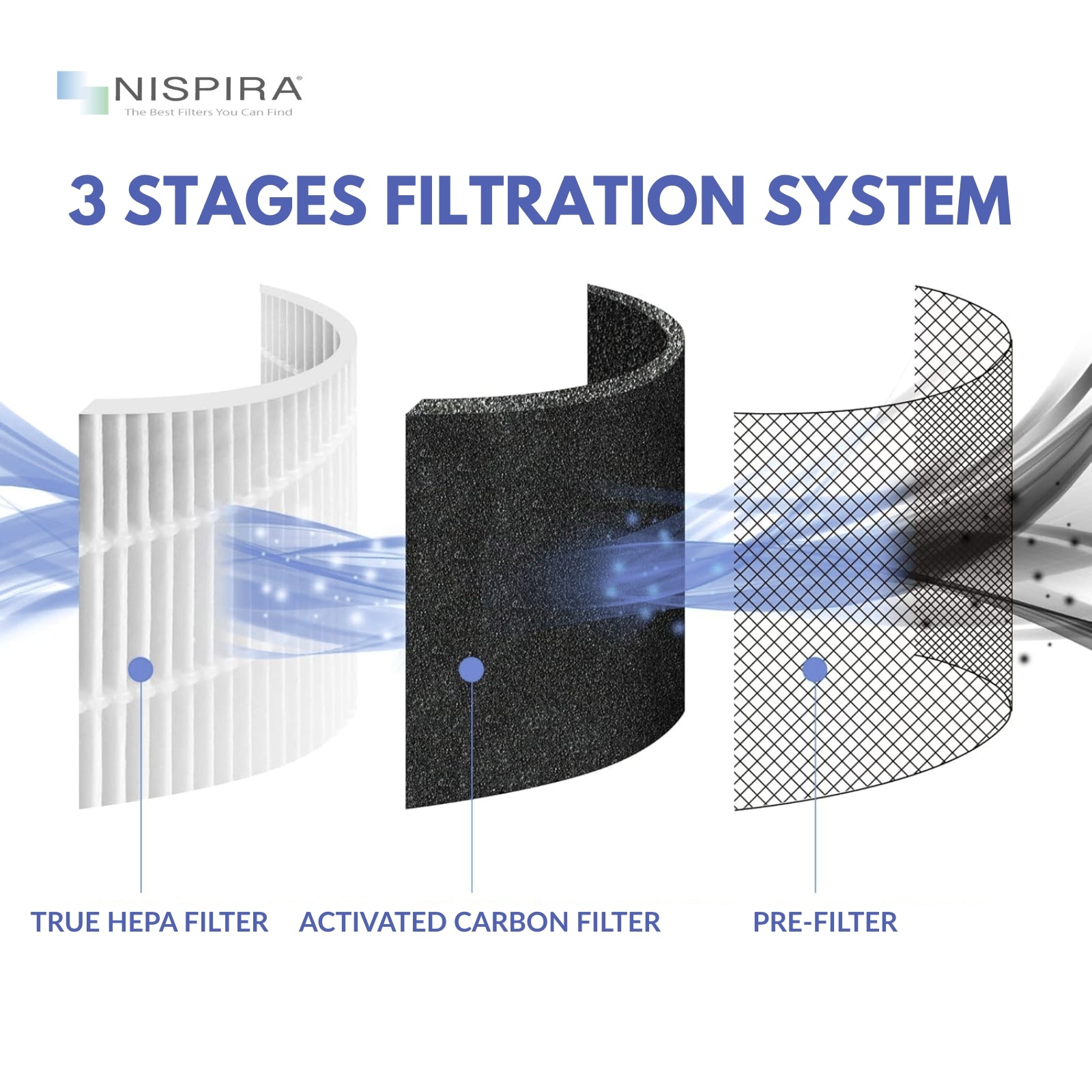 NISPIRA®
The Best Filters You Can Find

3 STAGES FILTRATION SYSTEM

TRUE HEPA FILTER

ACTIVATED CARBON FILTER

PRE-FILTER