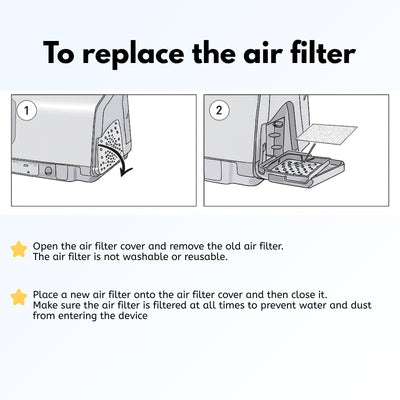 To replace the air filter

1

2

Open the air filter cover and remove the old air filter.
The air filter is not washable or reusable.

Place a new air filter onto the air filter cover and then close it.
Make sure the air filter is filtered at all times to prevent water and dust from entering the device